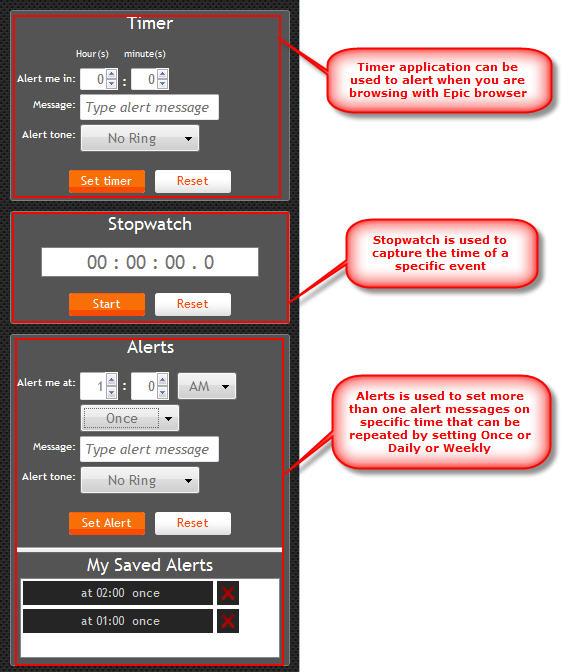 Timer

Hour(s) minute(s)

Alert me in: 0 : 0

Message: Type alert message

Alert tone: No Ring

Set timer Reset

Timer application can be used to alert when you are browsing with Epic browser

Stopwatch

00 : 00 : 00 . 0

Start Reset

Stopwatch is used to capture the time of a specific event

Alerts

Alert me at: 1 : 0 AM

Once

Message: Type alert message

Alert tone: No Ring

Set Alert Reset

Alerts is used to set more than one alert messages on specific time that can be repeated by setting Once or Daily or Weekly

My Saved Alerts

at 02:00 once

at 01:00 once